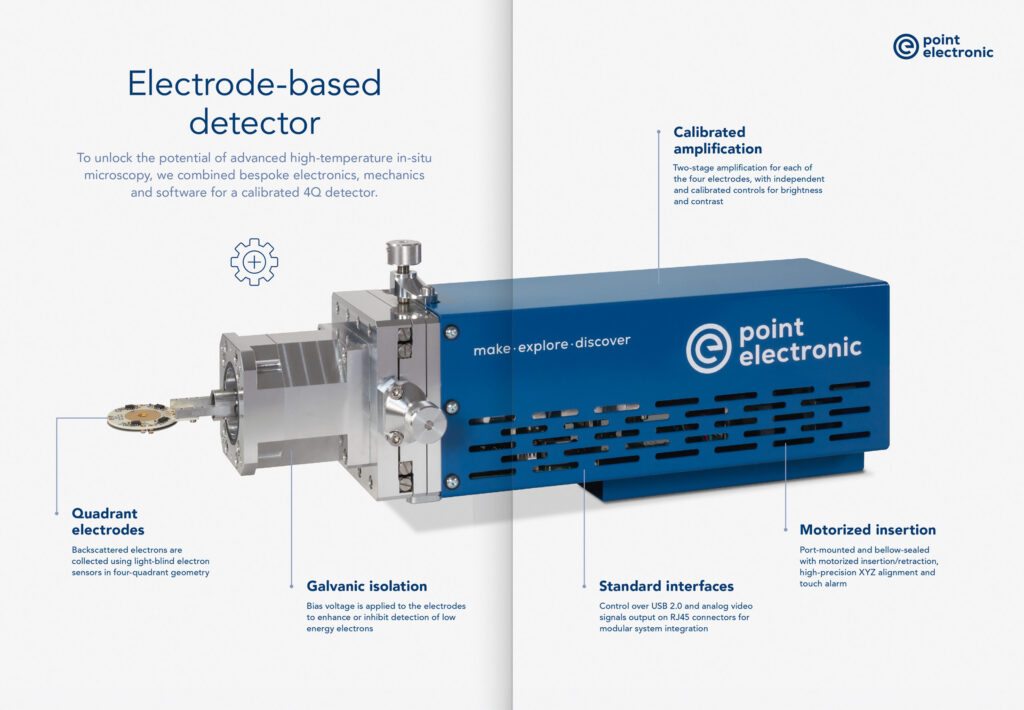 point electronic

Electrode-based detector

To unlock the potential of advanced high-temperature in-situ microscopy, we combined bespoke electronics, mechanics and software for a calibrated 4Q detector.

Calibrated amplification

Two-stage amplification for each of the four electrodes, with independent and calibrated controls for brightness and contrast

make · explore · discover

point electronic

Quadrant electrodes

Backscattered electrons are collected using light-blind electron sensors in four-quadrant geometry

Galvanic isolation

Bias voltage is applied to the electrodes to enhance or inhibit detection of low energy electrons

Standard interfaces

Control over USB 2.0 and analog video signals output on RJ45 connectors for modular system integration

Motorized insertion

Port-mounted and bellow-sealed with motorized insertion/retraction, high-precision XYZ alignment and touch alarm